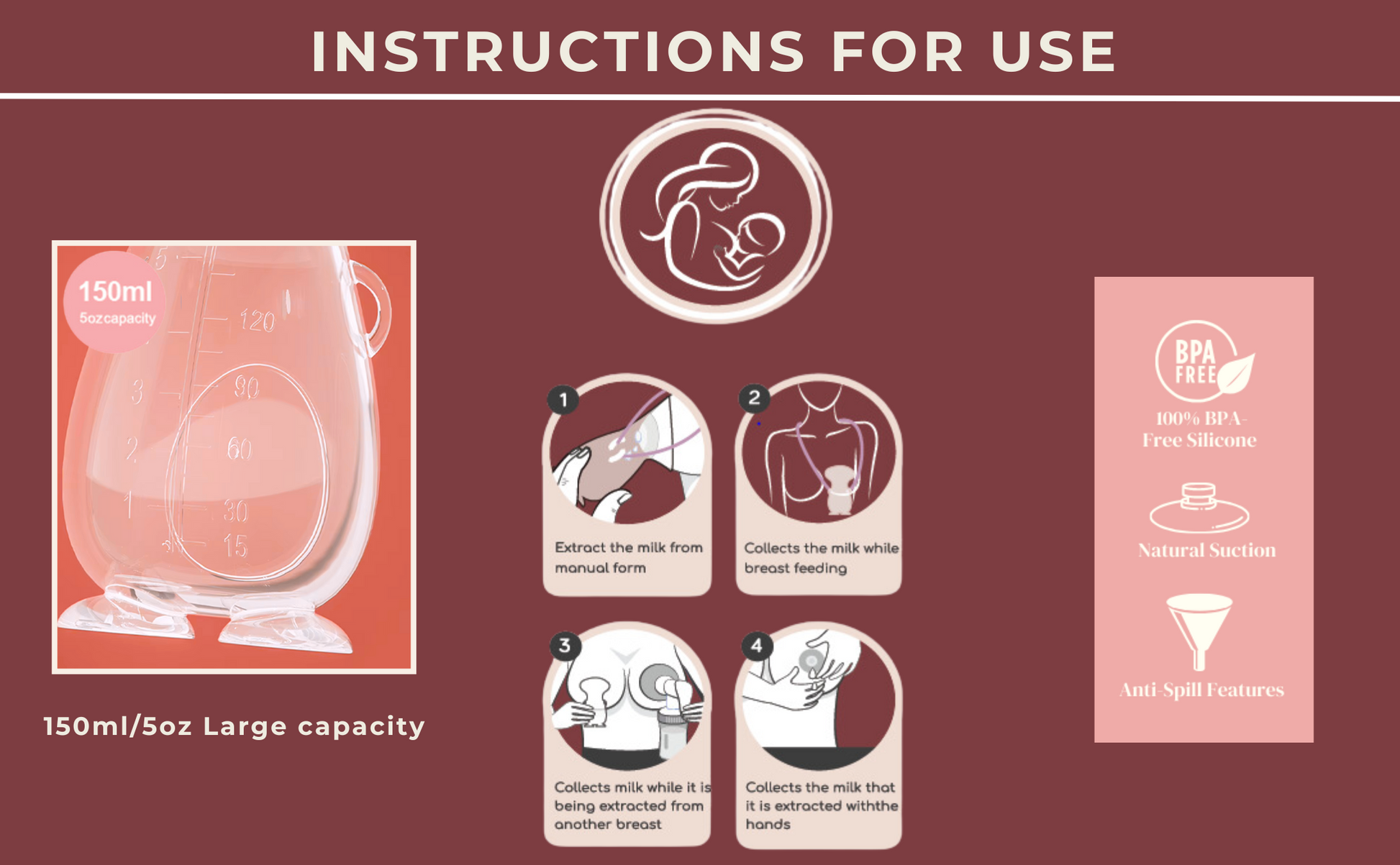 INSTRUCTIONS FOR USE

150ml
5ozcapacity

5
120
3
90
2
60
1
30
15

150ml/5oz Large capacity

1
Extract the milk from manual form

2
Collects the milk while breast feeding

3
Collects milk while it is being extracted from another breast

4
Collects the milk that it is extracted withthe hands

BPA FREE
100% BPA-Free Silicone

Natural Suction

Anti-Spill Features